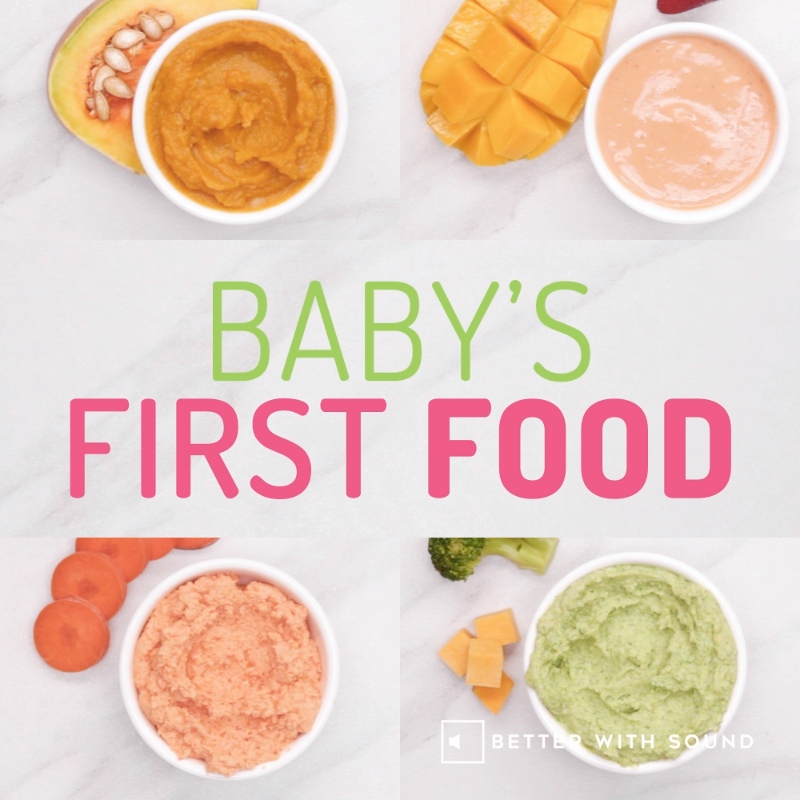 BABY'S
FIRST FOOD

BETTER WITH SOUND